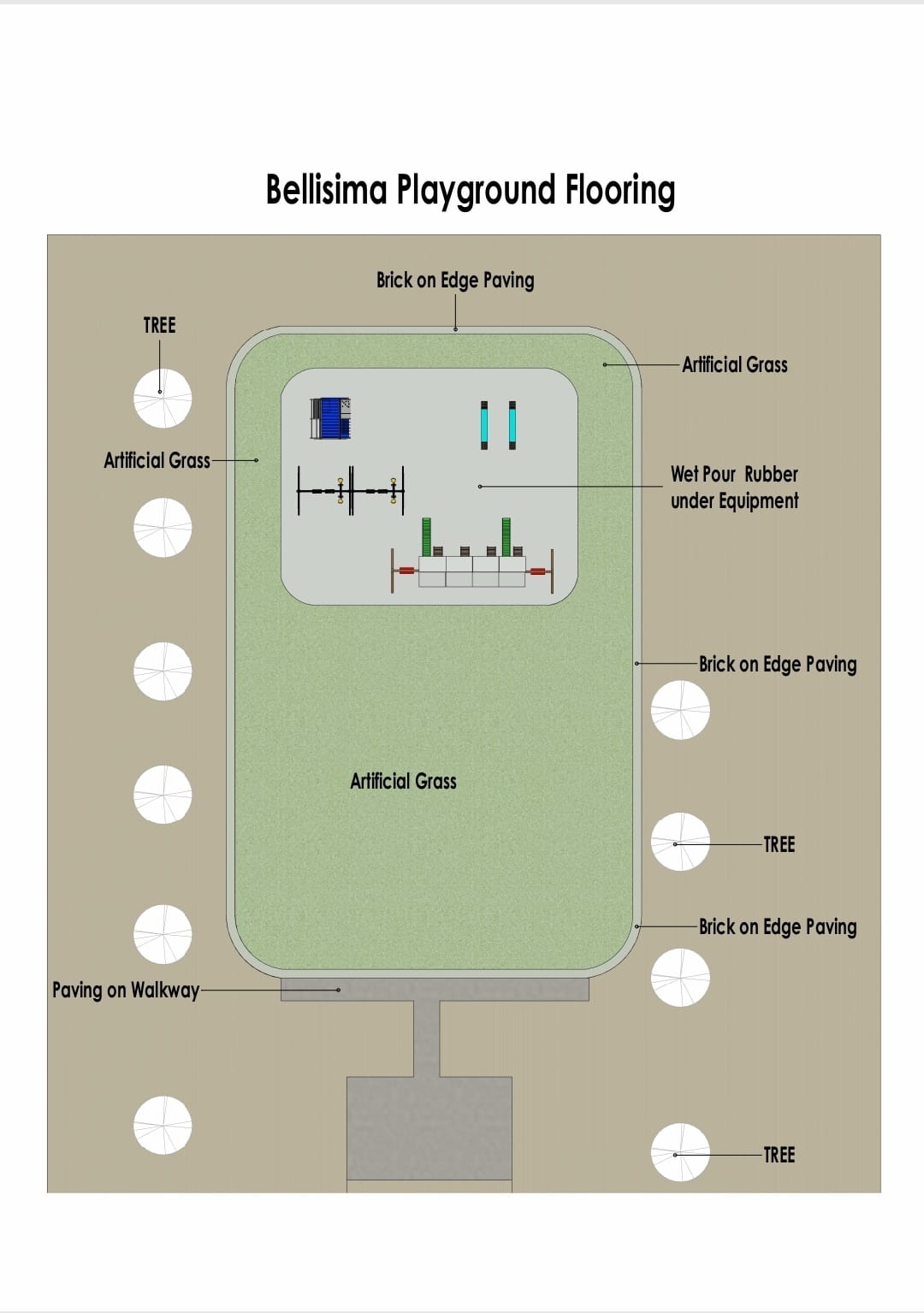 Bellisima Playground Flooring

Brick on Edge Paving

TREE

Artificial Grass

Artificial Grass

Wet Pour Rubber under Equipment

Brick on Edge Paving

Artificial Grass

TREE

Brick on Edge Paving

Paving on Walkway

TREE